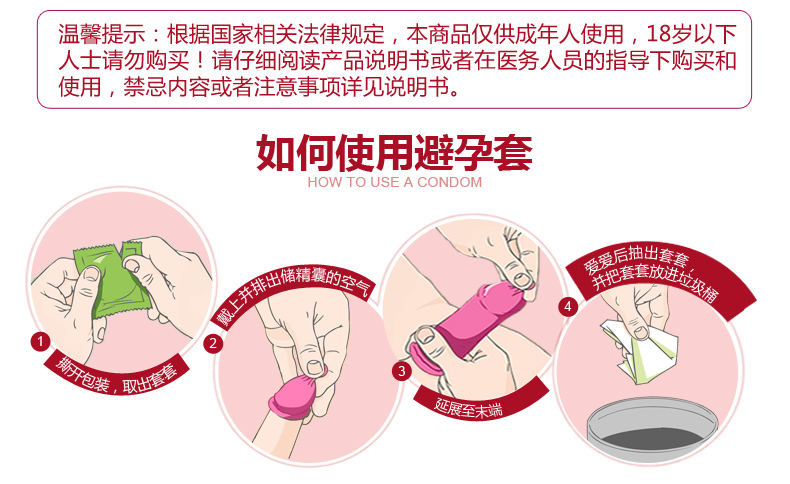 温馨提示：根据国家相关法律规定，本商品仅供成年人使用，18岁以下人士请勿购买！请仔细阅读产品说明书或者在医务人员的指导下购买和使用，禁忌内容或者注意事项详见说明书。

如何使用避孕套
HOW TO USE A CONDOM

1
撕开包装，取出套套

2
戴上并排出储精囊的空气

3
延展至末端

4
爱爱后抽出套套，并把套套放进垃圾桶